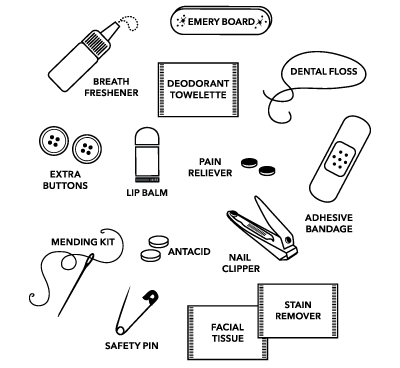 EMERY BOARD

BREATH FRESHENER

DEODORANT TOWELETTE

DENTAL FLOSS

EXTRA BUTTONS

LIP BALM

PAIN RELIEVER

ADHESIVE BANDAGE

MENDING KIT

ANTACID

NAIL CLIPPER

SAFETY PIN

FACIAL TISSUE

STAIN REMOVER